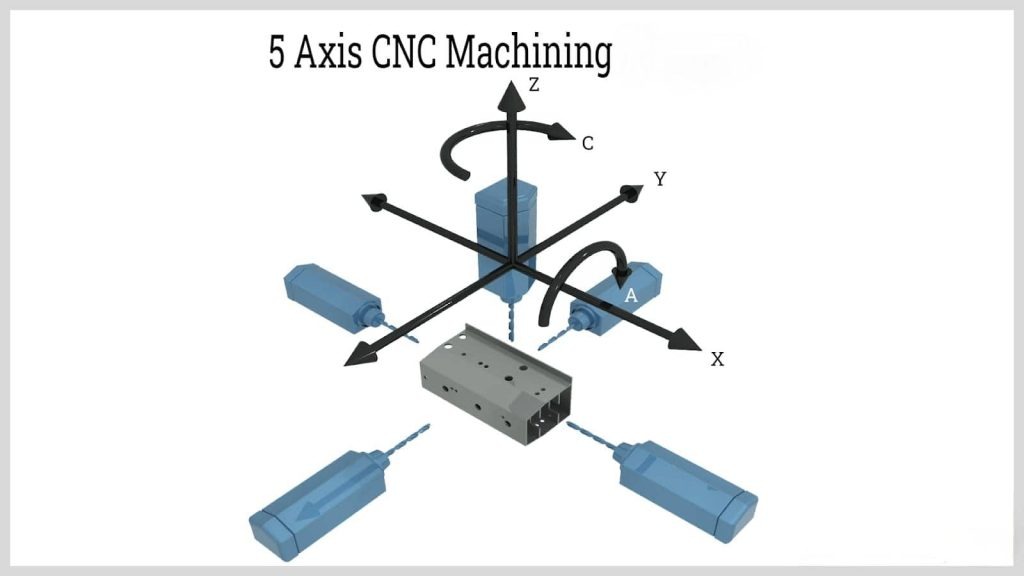 5 Axis CNC Machining

Z

C

Y

A

X